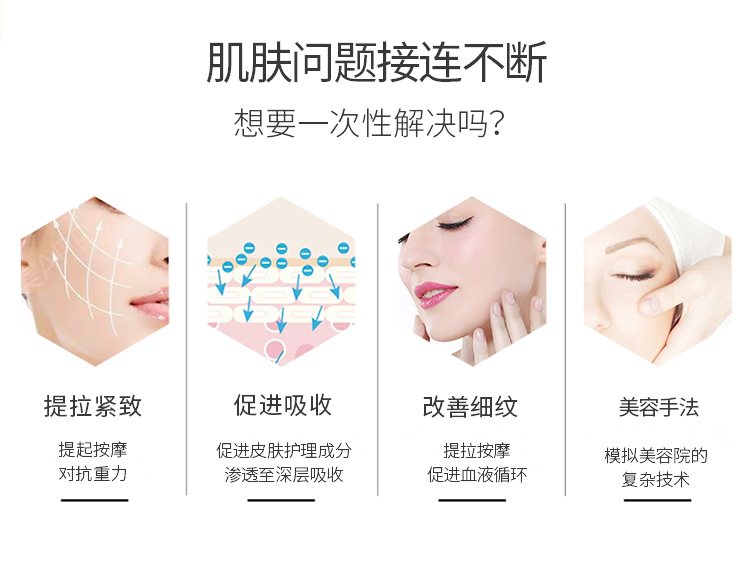 肌肤问题接连不断

想要一次性解决吗?

提拉紧致

提起按摩
对抗重力

促进吸收

促进皮肤护理成分
渗透至深层吸收

改善细纹

提拉按摩
促进血液循环

美容手法

模拟美容院的
复杂技术